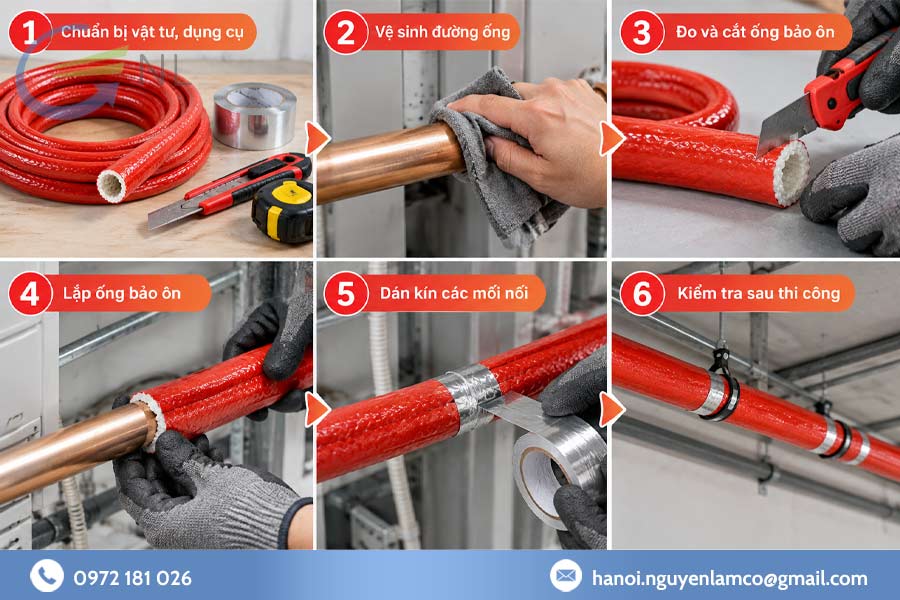 1 Chuẩn bị vật tư, dụng cụ

2 Vệ sinh đường ống

3 Đo và cắt ống bảo ôn

4 Lắp ống bảo ôn

5 Dán kín các mối nối

6 Kiểm tra sau thi công

0972 181 026

hanoi.nguyenlamco@gmail.com