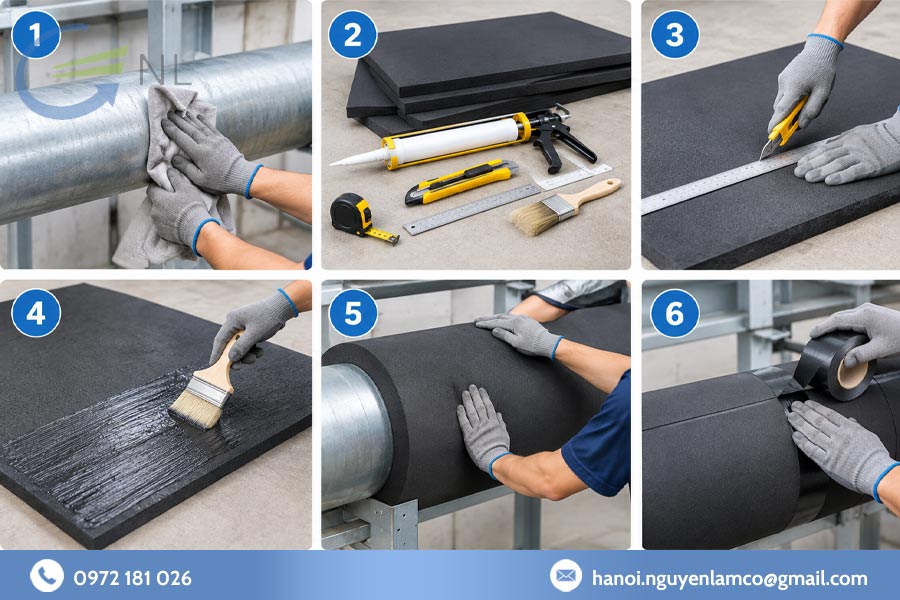 1
NL
2
3
4
5
6
0972 181 026
hanoi.nguyenlamco@gmail.com