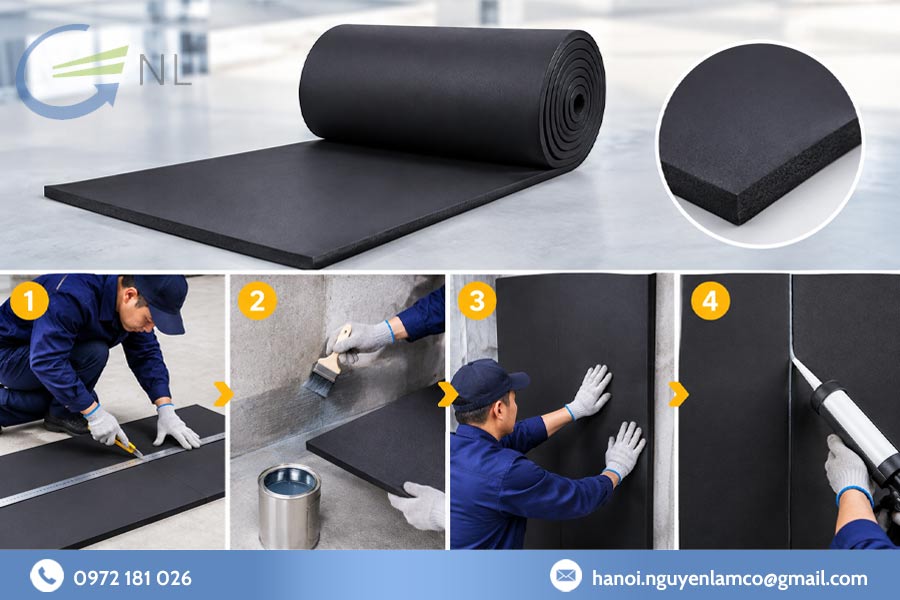 NL

1

2

3

4

0972 181 026

hanoi.nguyenlamco@gmail.com