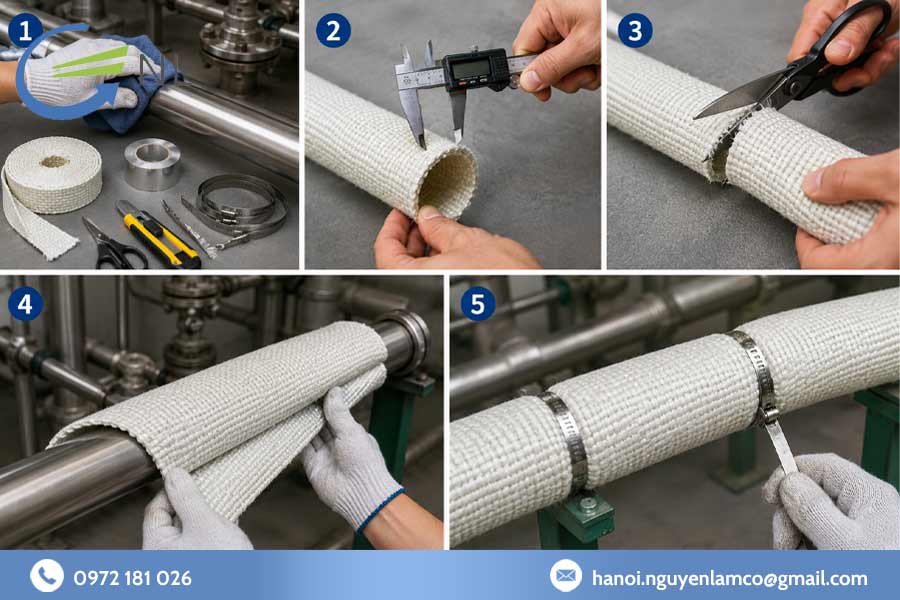 1

2

3

4

5

0972 181 026

hanoi.nguyenlamco@gmail.com