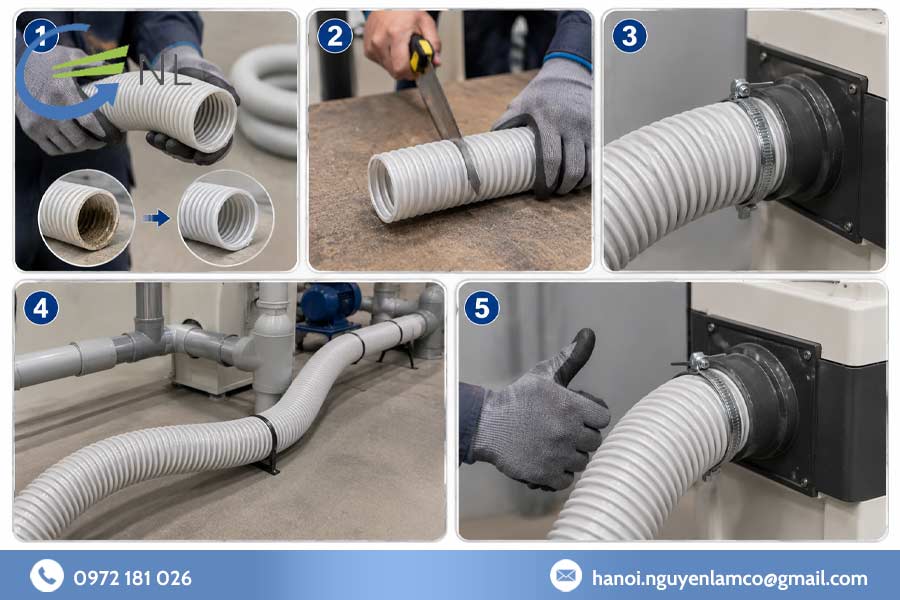 1
NL
2
3
4
5
0972 181 026
hanoi.nguyenlamco@gmail.com