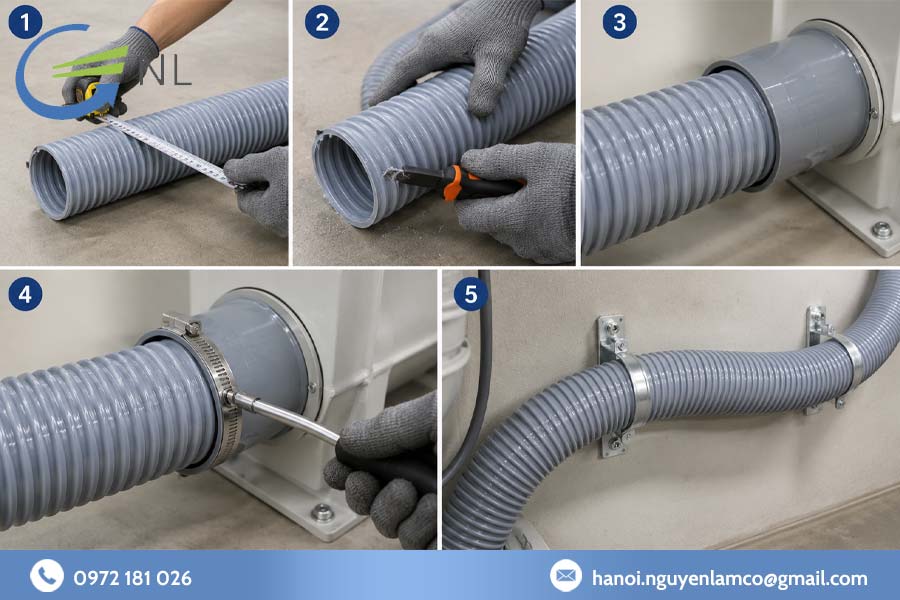 1

NL

2

3

4

5

0972 181 026

hanoi.nguyenlamco@gmail.com