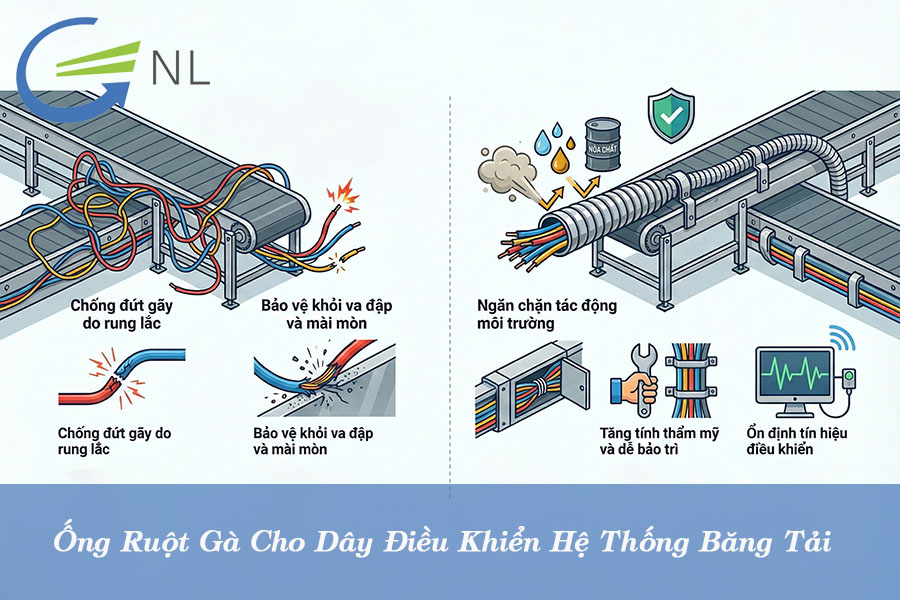 NL

Chống đứt gãy do rung lắc

Bảo vệ khỏi va đập và mài mòn

Chống đứt gãy do rung lắc

Bảo vệ khỏi va đập và mài mòn

HÓA CHẤT

Ngăn chặn tác động môi trường

Tăng tính thẩm mỹ và dễ bảo trì

Ổn định tín hiệu điều khiển

Ống Ruột Gà Cho Dây Điều Khiển Hệ Thống Băng Tải