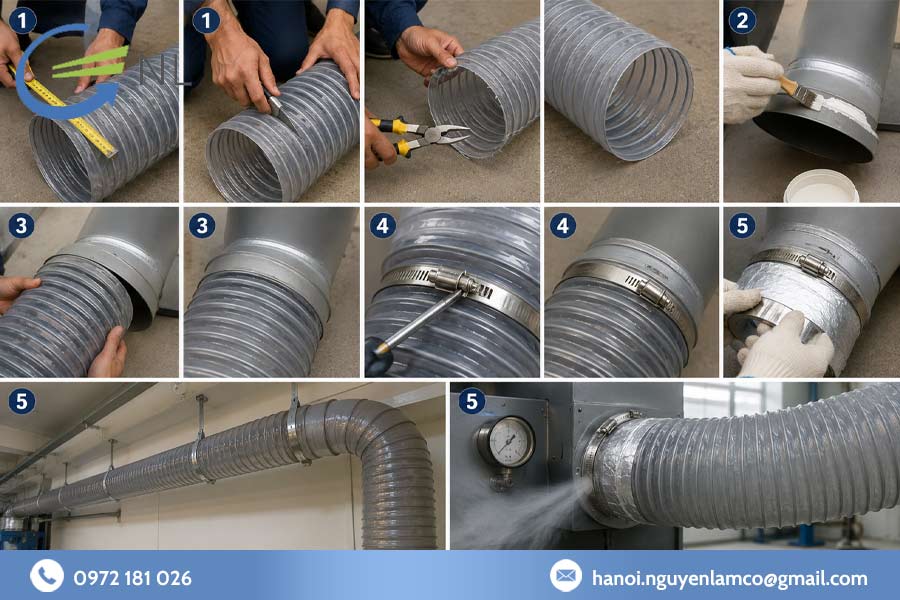 1

1

2

3

3

4

4

5

5

5

0972 181 026

hanoi.nguyenlamco@gmail.com